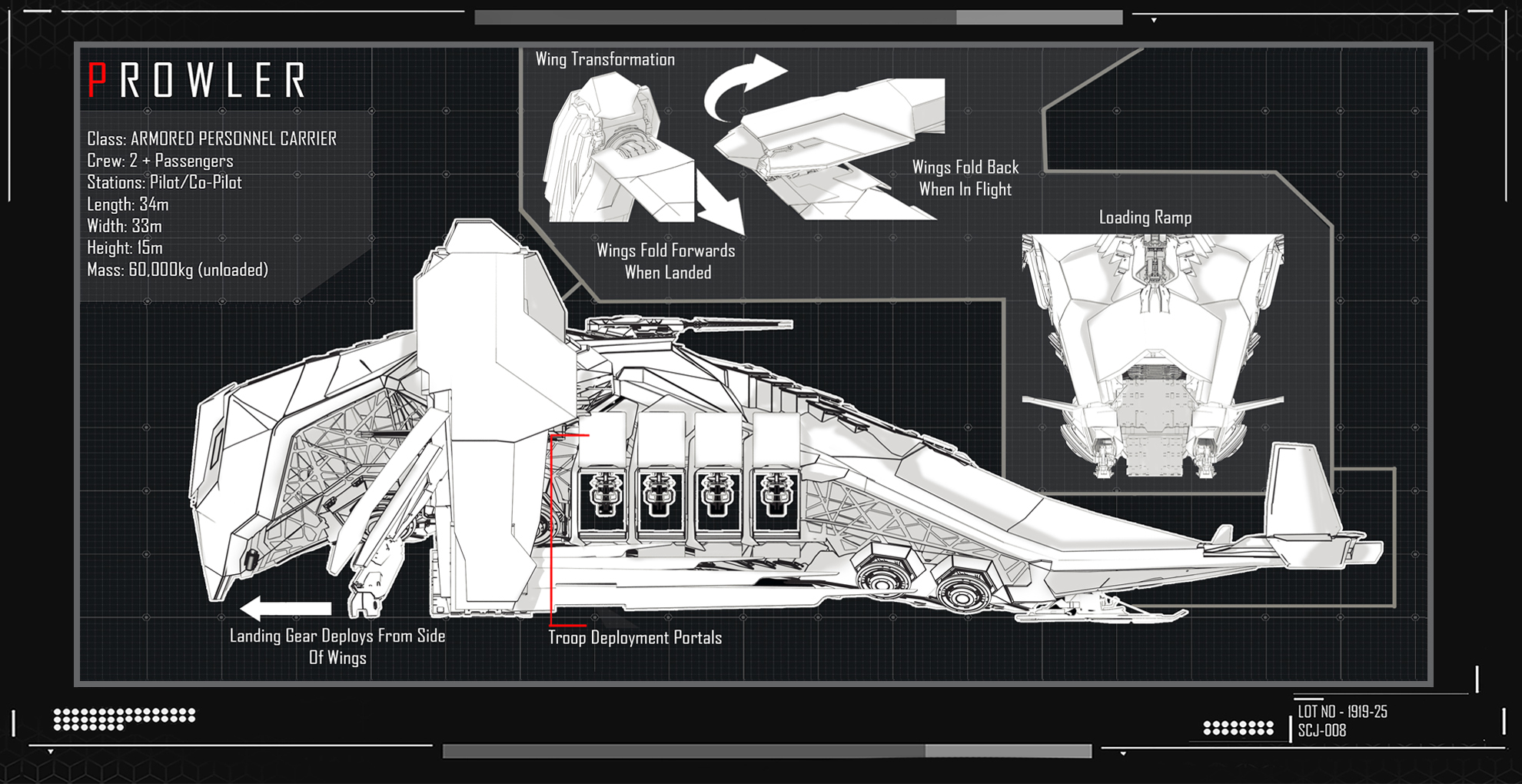 PROWLER

Class: ARMORED PERSONNEL CARRIER
Crew: 2 + Passengers
Stations: Pilot/Co-Pilot
Length: 34m
Width: 33m
Height: 15m
Mass: 60,000kg (unloaded)

Wing Transformation

Wings Fold Back When In Flight

Wings Fold Forwards When Landed

Loading Ramp

Landing Gear Deploys From Side Of Wings

Troop Deployment Portals

LOT NO - 1919-25
SCJ-008